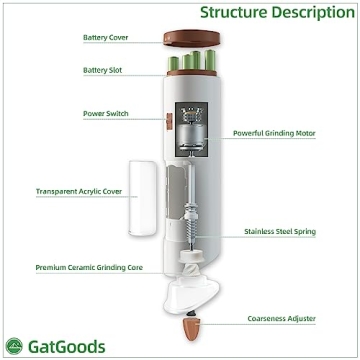 Structure Description

Battery Cover

Battery Slot

Power Switch

Powerful Grinding Motor

Transparent Acrylic Cover

Stainless Steel Spring

Premium Ceramic Grinding Core

Coarseness Adjuster

GatGoods