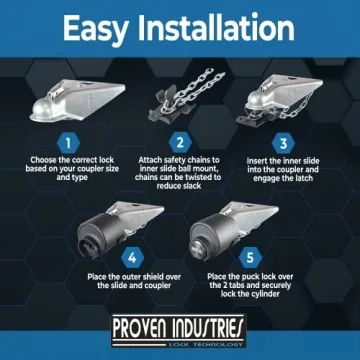 Easy Installation

1
Choose the correct lock based on your coupler size and type

2
Attach safety chains to inner slide ball mount, chains can be twisted to reduce slack

3
Insert the inner slide into the coupler and engage the latch

4
Place the outer shield over the slide and coupler

5
Place the puck lock over the 2 tabs and securely lock the cylinder

PROVEN INDUSTRIES
LOCK TECHNOLOGY