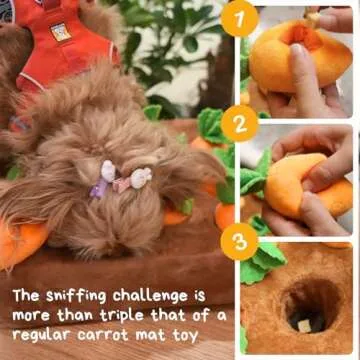 1

2

3

The sniffing challenge is more than triple that of a regular carrot mat toy