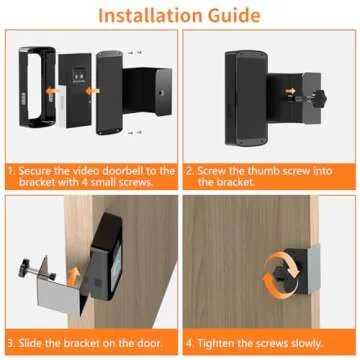 Installation Guide

1. Secure the video doorbell to the bracket with 4 small screws.

2. Screw the thumb screw into the bracket.

3. Slide the bracket on the door.

4. Tighten the screws slowly.