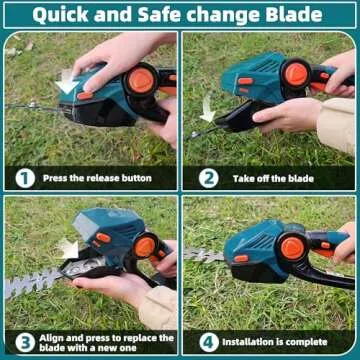 Quick and Safe change Blade

1 Press the release button

2 Take off the blade

3 Align and press to replace the blade with a new one

4 Installation is complete