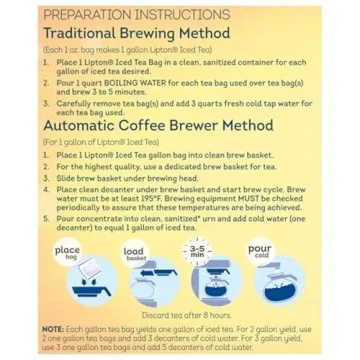 PREPARATION INSTRUCTIONS
Traditional Brewing Method
(Each 1 oz. bag makes 1 gallon Lipton® Iced Tea)

1. Place 1 Lipton® Iced Tea Bag in a clean, sanitized container for each gallon of iced tea desired.
2. Pour 1 quart BOILING WATER for each tea bag used over tea bag(s) and brew 3 to 5 minutes.
3. Carefully remove tea bag(s) and add 3 quarts fresh cold tap water for each tea bag used.

Automatic Coffee Brewer Method
(For 1 gallon of Lipton® Iced Tea)

1. Place 1 Lipton® Iced Tea gallon bag into clean brew basket.
2. For the highest quality, use a dedicated brew basket for tea.
3. Slide brew basket under brewing head.
4. Place clean decanter under brew basket and start brew cycle. Brew water must be at least 195°F. Brewing equipment MUST be checked periodically to assure that these temperatures are being achieved.
5. Pour concentrate into clean, sanitized* urn and add cold water (one decanter) to equal 1 gallon of iced tea.

place bag
load basket
3-5 min
pour cold

Discard tea after 8 hours.

NOTE: Each gallon tea bag yields one gallon of iced tea. For 2 gallon yield, use 2 one gallon tea bags and add 3 decanters of cold water. For 3 gallon yield, use 3 one gallon tea bags and add 5 decanters of cold water.