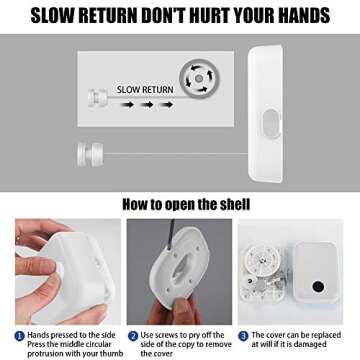 SLOW RETURN DON'T HURT YOUR HANDS

SLOW RETURN

How to open the shell

1 Hands pressed to the side Press the middle circular protrusion with your thumb

2 Use screws to pry off the side of the copy to remove the cover

3 The cover can be replaced at will if it is damaged