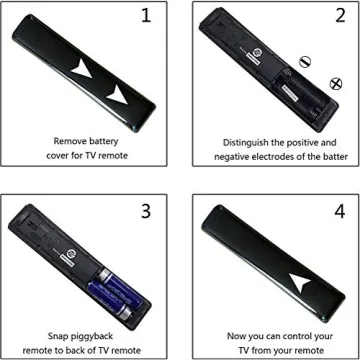 1

Remove battery cover for TV remote

2

Distinguish the positive and negative electrodes of the batter

3

Snap piggyback remote to back of TV remote

4

Now you can control your TV from your remote