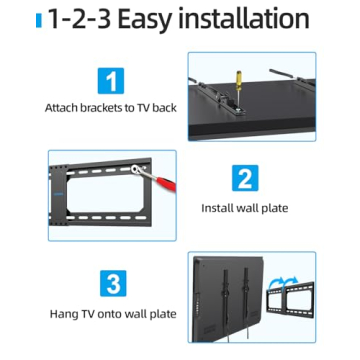 1-2-3 Easy installation

1

Attach brackets to TV back

2

Install wall plate

3

Hang TV onto wall plate