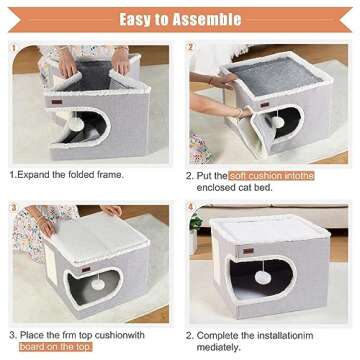 Easy to Assemble

1

1.Expand the folded frame.

2

2. Put the soft cushion intothe enclosed cat bed.

3

3. Place the frm top cushionwith board on the top.

4

2. Complete the installationim mediately.