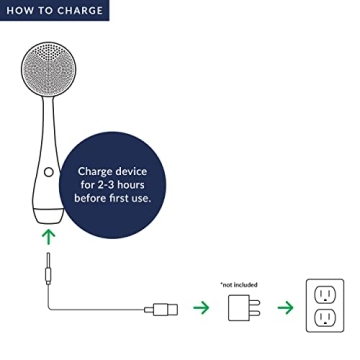 HOW TO CHARGE

Charge device for 2-3 hours before first use.

*not included