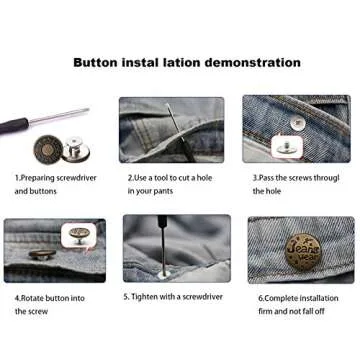 Button instal lation demonstration

1.Preparing screwdriver and buttons

2.Use a tool to cut a hole in your pants

3.Pass the screws througl the hole

4.Rotate button into the screw

5. Tighten with a screwdriver

Jeans wear

6.Complete installation firm and not fall off