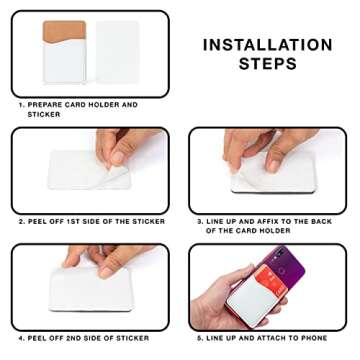 INSTALLATION STEPS

1. PREPARE CARD HOLDER AND STICKER

2. PEEL OFF 1ST SIDE OF THE STICKER

3. LINE UP AND AFFIX TO THE BACK OF THE CARD HOLDER

4. PEEL OFF 2ND SIDE OF STICKER

5. LINE UP AND ATTACH TO PHONE