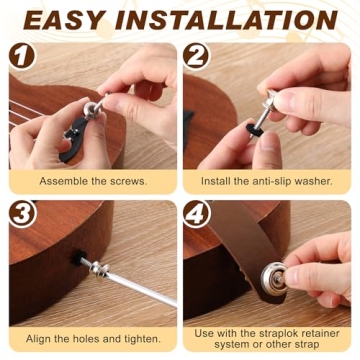 EASY INSTALLATION

1

Assemble the screws.

2

Install the anti-slip washer.

3

Align the holes and tighten.

4

Use with the straplok retainer system or other strap