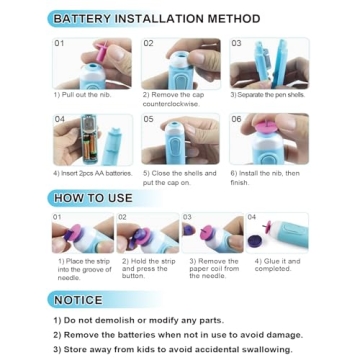 BATTERY INSTALLATION METHOD

01

1) Pull out the nib.

02

2) Remove the cap counterclockwise.

03

3) Separate the pen shells.

04

4) Insert 2pcs AA batteries.

05

5) Close the shells and put the cap on.

06

6) Install the nib, then finish.

HOW TO USE

01

1) Place the strip into the groove of needle.

02

2) Hold the strip and press the button.

03

3) Remove the paper coil from the needle.

04

4) Glue it and completed.

NOTICE

1) Do not demolish or modify any parts.

2) Remove the batteries when not in use to avoid damage.

3) Store away from kids to avoid accidental swallowing.