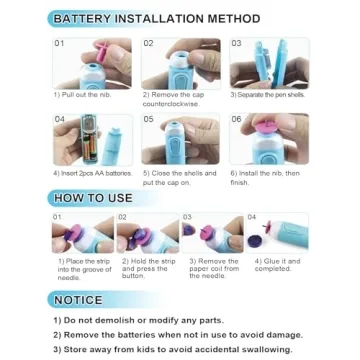 BATTERY INSTALLATION METHOD

01
1) Pull out the nib.

02
2) Remove the cap counterclockwise.

03
3) Separate the pen shells.

04
4) Insert 2pcs AA batteries.

05
5) Close the shells and put the cap on.

06
6) Install the nib, then finish.

HOW TO USE

01
1) Place the strip into the groove of needle.

02
2) Hold the strip and press the button.

03
3) Remove the paper coil from the needle.

04
4) Glue it and completed.

NOTICE

1) Do not demolish or modify any parts.

2) Remove the batteries when not in use to avoid damage.

3) Store away from kids to avoid accidental swallowing.