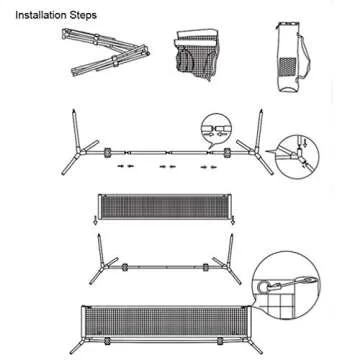 Installation Steps