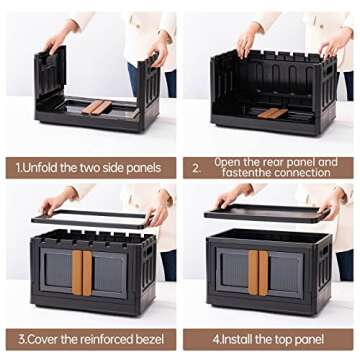 1.Unfold the two side panels

2. Open the rear panel and fastenthe connection

3.Cover the reinforced bezel

4.Install the top panel