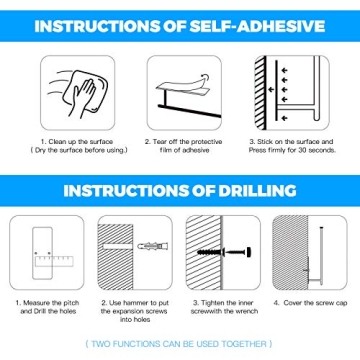 INSTRUCTIONS OF SELF-ADHESIVE

1. Clean up the surface ( Dry the surface before using.)

2. Tear off the protective film of adhesive

3. Stick on the surface and Press firmly for 30 seconds.

INSTRUCTIONS OF DRILLING

1. Measure the pitch and Drill the holes

2. Use hammer to put the expansion screws into holes

3. Tighten the inner screwwith the wrench

4. Cover the screw cap

( TWO FUNCTIONS CAN BE USED TOGETHER )