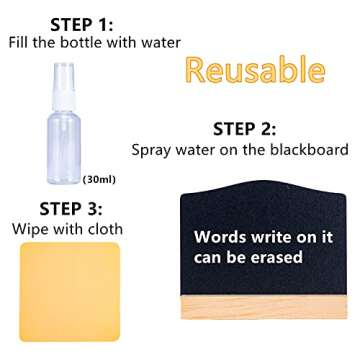 STEP 1:
Fill the bottle with water

Reusable

(30ml)

STEP 2:
Spray water on the blackboard

STEP 3:
Wipe with cloth

Words write on it can be erased