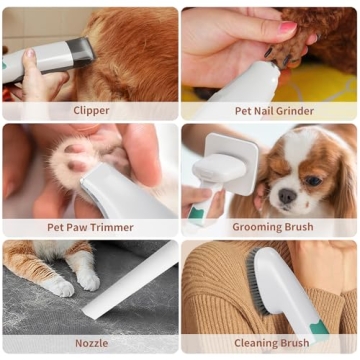 Clipper

Pet Nail Grinder

Pet Paw Trimmer

Grooming Brush

Nozzle

Cleaning Brush