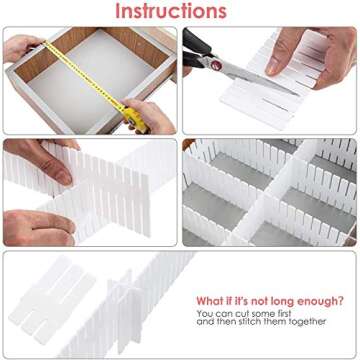 Instructions

What if it's not long enough?
You can cut some first and then stitch them together