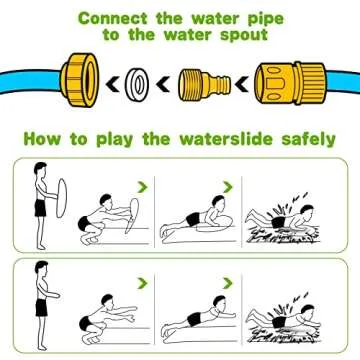 Connect the water pipe to the water spout

How to play the waterslide safely