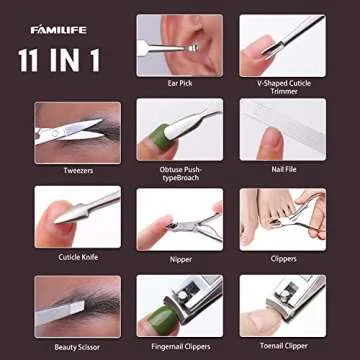 FAMILIFE

11 IN 1

Ear Pick

V-Shaped Cuticle Trimmer

Tweezers

Obtuse Push-typeBroach

Nail File

Cuticle Knife

Nipper

Clippers

Beauty Scissor

Fingernail Clippers

Toenail Clipper