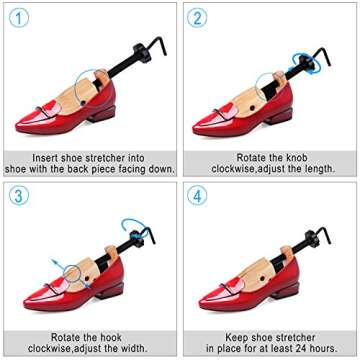 1

Insert shoe stretcher into shoe with the back piece facing down.

2

Rotate the knob clockwise,adjust the length.

3

Rotate the hook clockwise,adjust the width.

4

Keep shoe stretcher in place for at least 24 hours.