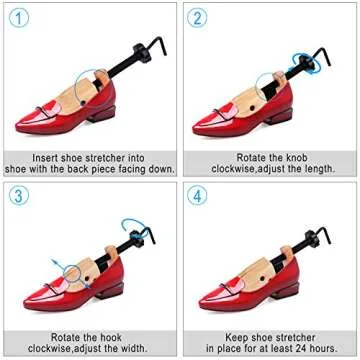 1

Insert shoe stretcher into shoe with the back piece facing down.

2

Rotate the knob clockwise,adjust the length.

3

Rotate the hook clockwise,adjust the width.

4

Keep shoe stretcher in place for at least 24 hours.