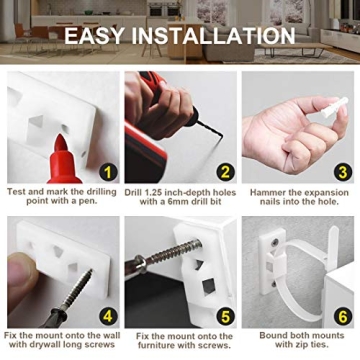 EASY INSTALLATION

1
Test and mark the drilling point with a pen.

2
Drill 1.25 inch-depth holes with a 6mm drill bit

3
Hammer the expansion nails into the hole.

4
Fix the mount onto the wall with drywall long screws

5
Fix the mount onto the furniture with screws.

6
Bound both mounts with zip ties.