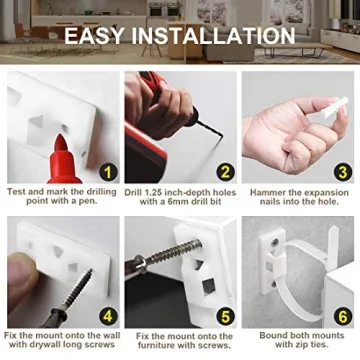 EASY INSTALLATION

1
Test and mark the drilling point with a pen.

2
Drill 1.25 inch-depth holes with a 6mm drill bit

3
Hammer the expansion nails into the hole.

4
Fix the mount onto the wall with drywall long screws

5
Fix the mount onto the furniture with screws.

6
Bound both mounts with zip ties.