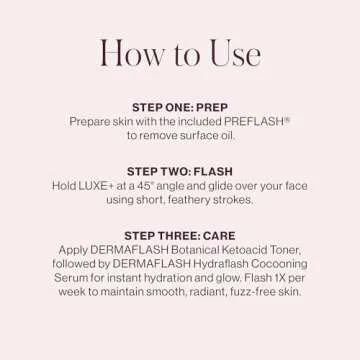 How to Use

STEP ONE: PREP
Prepare skin with the included PREFLASH® to remove surface oil.

STEP TWO: FLASH
Hold LUXE+ at a 45° angle and glide over your face using short, feathery strokes.

STEP THREE: CARE
Apply DERMAFLASH Botanical Ketoacid Toner, followed by DERMAFLASH Hydraflash Cocooning Serum for instant hydration and glow. Flash 1X per week to maintain smooth, radiant, fuzz-free skin.