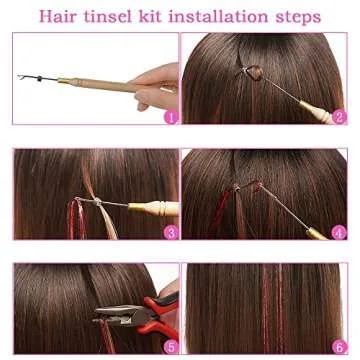 Hair tinsel kit installation steps

1

2

3

4

5

6