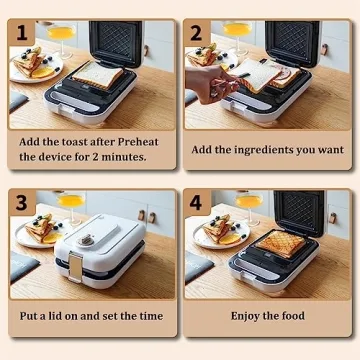 1

Add the toast after Preheat the device for 2 minutes.

2

Add the ingredients you want

3

Put a lid on and set the time

4

Enjoy the food