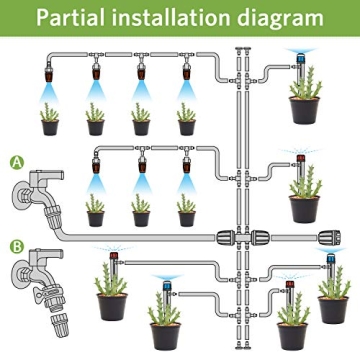 Partial installation diagram

A

B