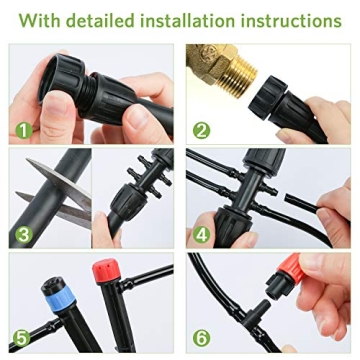 With detailed installation instructions

1

2

3

4

5

6