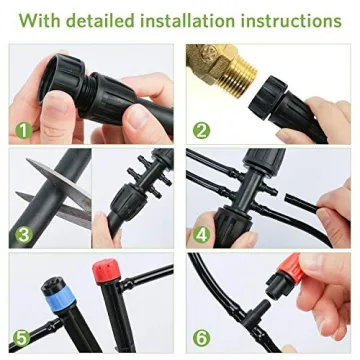 With detailed installation instructions

1

2

3

4

5

6