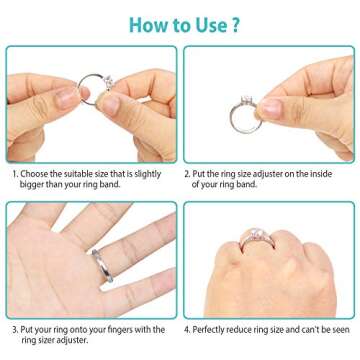 How to Use ?

1. Choose the suitable size that is slightly bigger than your ring band.

2. Put the ring size adjuster on the inside of your ring band.

3. Put your ring onto your fingers with the ring sizer adjuster.

4. Perfectly reduce ring size and can't be seen