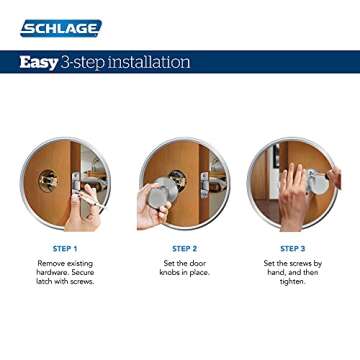 SCHLAGE

Easy 3-step installation

STEP 1

Remove existing hardware. Secure latch with screws.

STEP 2

Set the door knobs in place.

STEP 3

Set the screws by hand, and then tighten.