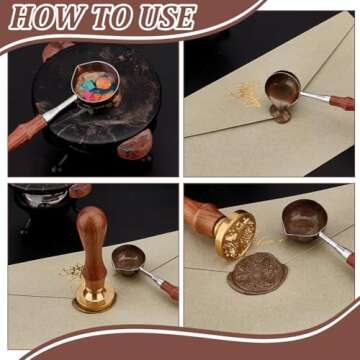 HOW TO USE