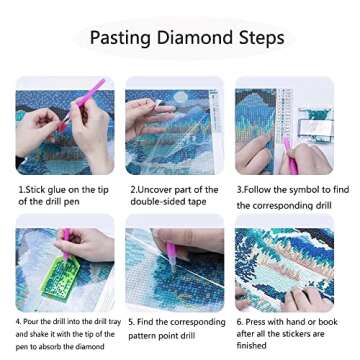 Pasting Diamond Steps

1.Stick glue on the tip of the drill pen

2.Uncover part of the double-sided tape

3.Follow the symbol to find the corresponding drill

4. Pour the drill into the drill tray and shake it with the tip of the pen to absorb the diamond

5. Find the corresponding pattern point drill

6. Press with hand or book after all the stickers are finished