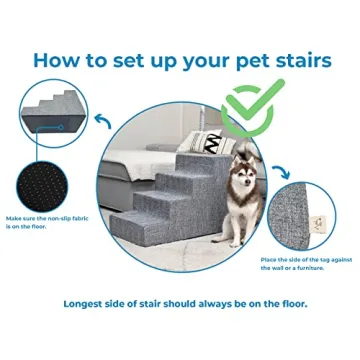 How to set up your pet stairs

Make sure the non-slip fabric is on the floor.

Place the side of the tag against the wall or a furniture.

Longest side of stair should always be on the floor.