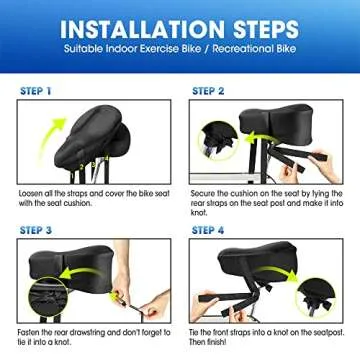 INSTALLATION STEPS
Suitable Indoor Exercise Bike / Recreational Bike

STEP 1

1 2 3 4

Loosen all the straps and cover the bike seat with the seat cushion.

STEP 2

Secure the cushion on the seat by tying the rear straps on the seat post and make it into knot.

STEP 3

Fasten the rear drawstring and don't forget to tie it into a knot.

STEP 4

Tie the front straps into a knot on the seatpost. Then finish!