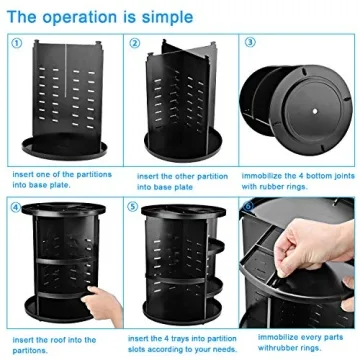 The operation is simple

①

insert one of the partitions into base plate.

②

insert the other partition into base plate

③

immobilize the 4 bottom joints with rubber rings.

④

insert the roof into the partitons.

⑤

insert the 4 trays into partition slots according to your needs.

⑥

immobilize every parts withrubber rings.