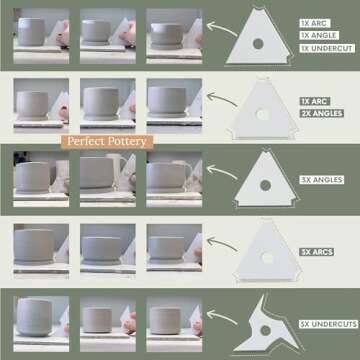 1X ARC
1X ANGLE
1X UNDERCUT

1X ARC
2X ANGLES

Perfect Pottery

3X ANGLES

3X ARCS

3X UNDERCUTS