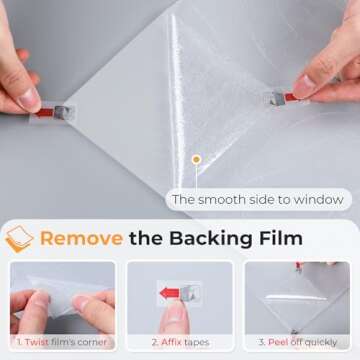 The smooth side to window

Remove the Backing Film

1. Twist film's corner

2. Affix tapes

3. Peel off quickly