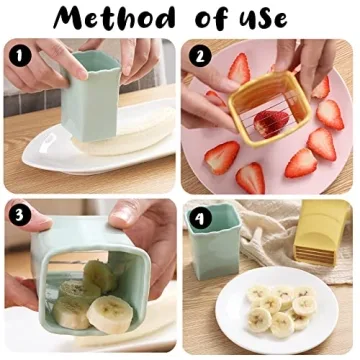 Method of uSe

1

2

3

4