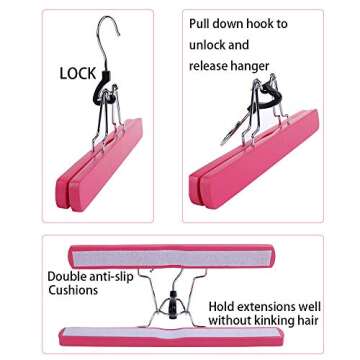 LOCK

Pull down hook to unlock and release hanger

Double anti-slip Cushions

Hold extensions well without kinking hair