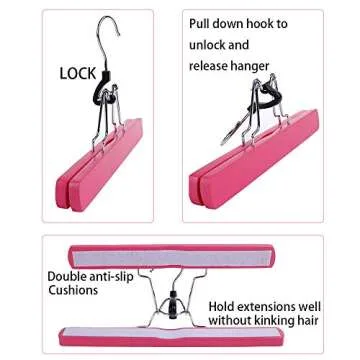 LOCK

Pull down hook to unlock and release hanger

Double anti-slip Cushions

Hold extensions well without kinking hair