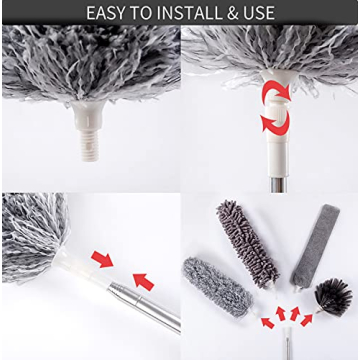 EASY TO INSTALL & USE