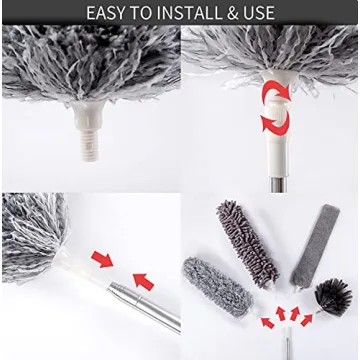 EASY TO INSTALL & USE