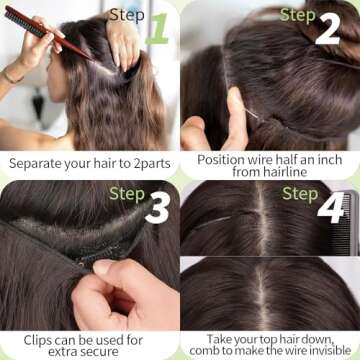 Step 1

Separate your hair to 2parts

Step 2

Position wire half an inch from hairline

Step 3

Clips can be used for extra secure

Step 4

Take your top hair down, comb to make the wire invisible