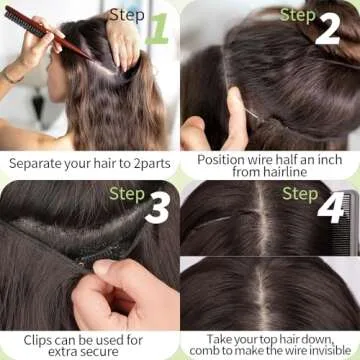 Step 1

Separate your hair to 2parts

Step 2

Position wire half an inch from hairline

Step 3

Clips can be used for extra secure

Step 4

Take your top hair down, comb to make the wire invisible